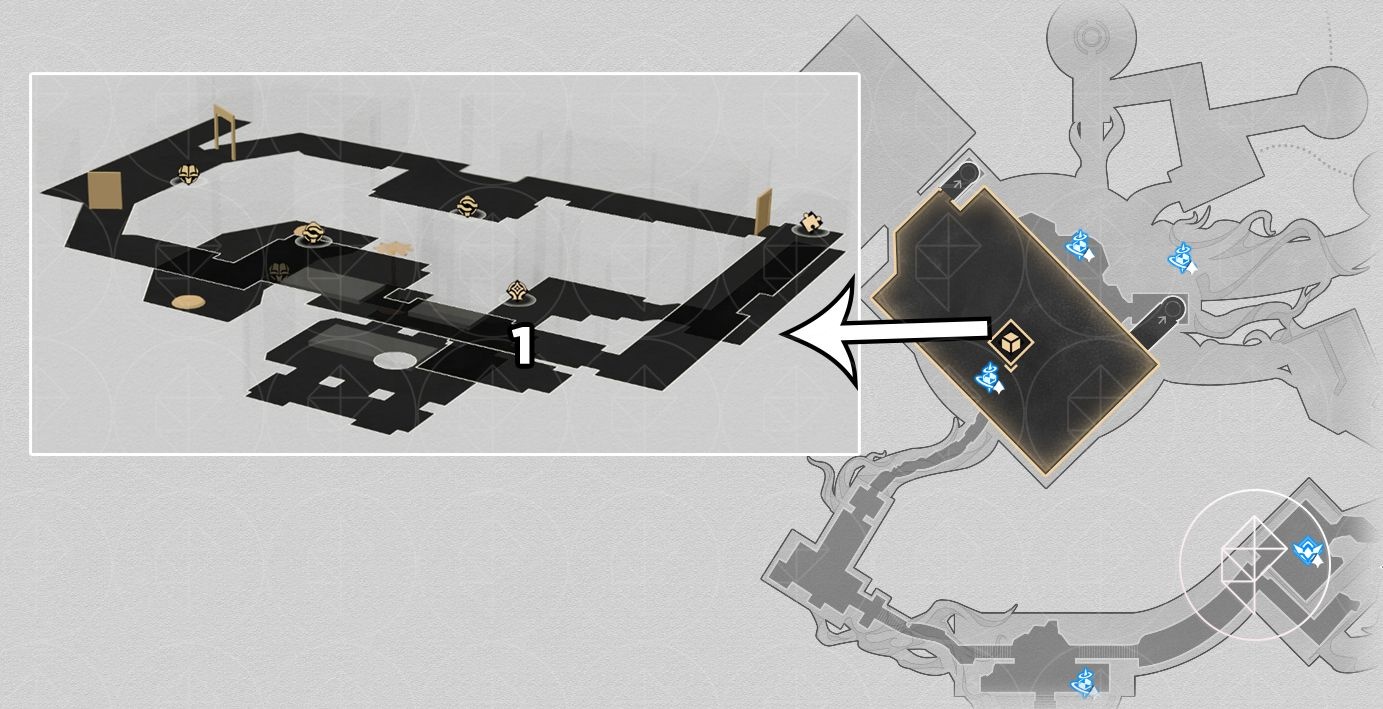 1